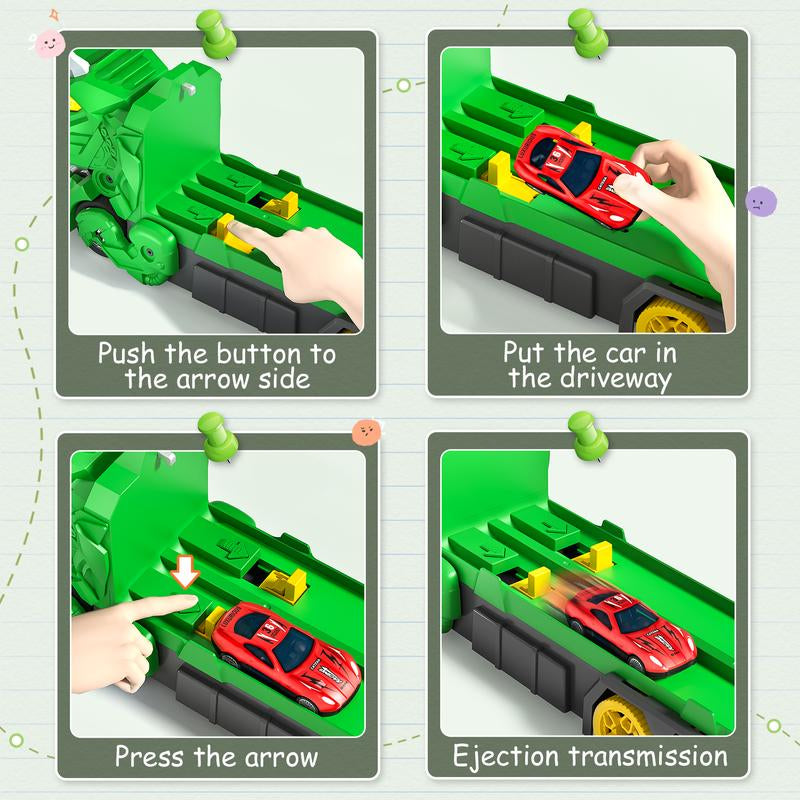 Push the button to the arrow side

Put the car in the driveway

Press the arrow

Ejection transmission