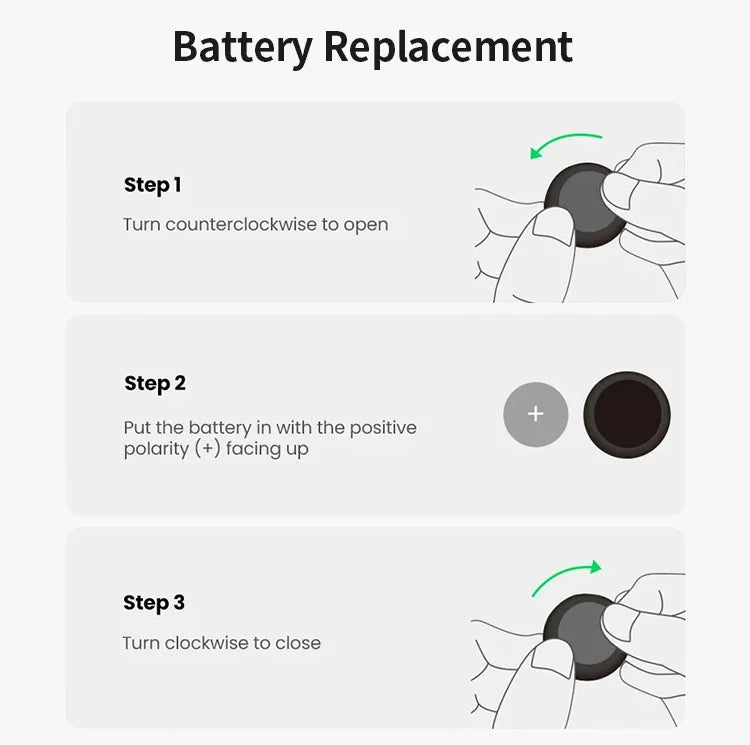 Battery Replacement

Step 1

Turn counterclockwise to open

Step 2

Put the battery in with the positive polarity (+) facing up

+

Step 3

Turn clockwise to close