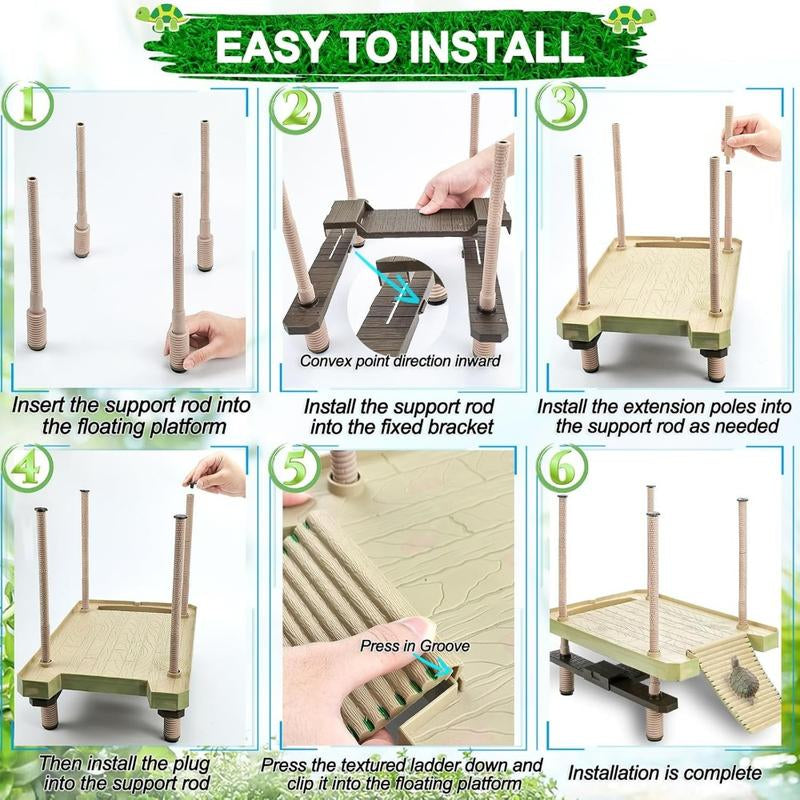 EASY TO INSTALL

1

Insert the support rod into the floating platform

2

Convex point direction inward

Install the support rod into the fixed bracket

3

Install the extension poles into the support rod as needed

4

Then install the plug into the support rod

5

Press in Groove

Press the textured ladder down and clip it into the floating platform

6

Installation is complete