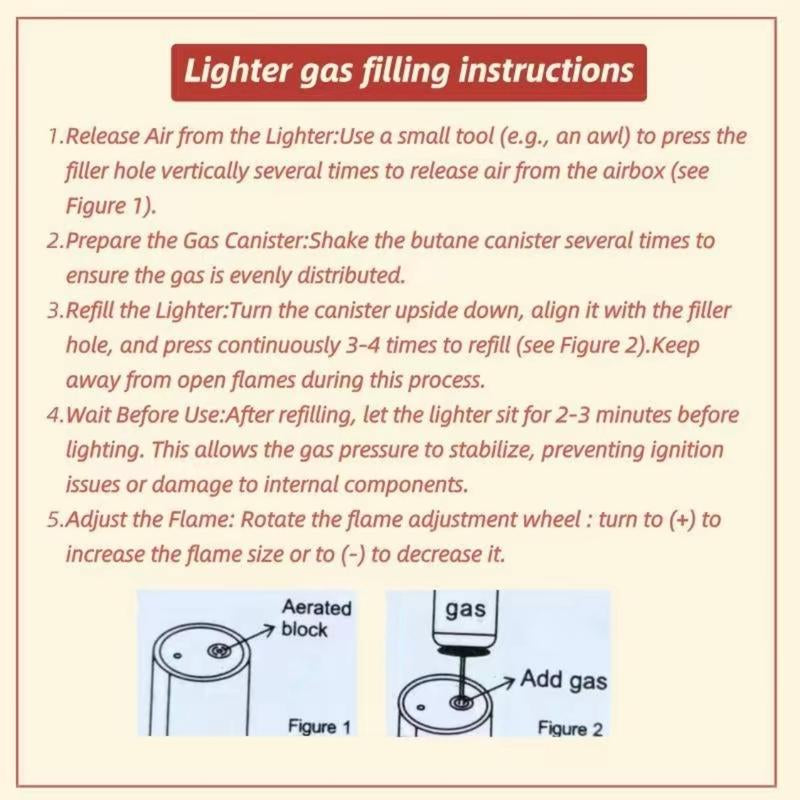 Lighter gas filling instructions

1.Release Air from the Lighter:Use a small tool (e.g., an awl) to press the filler hole vertically several times to release air from the airbox (see Figure 1).

2.Prepare the Gas Canister:Shake the butane canister several times to ensure the gas is evenly distributed.

3.Refill the Lighter:Turn the canister upside down, align it with the filler hole, and press continuously 3-4 times to refill (see Figure 2).Keep away from open flames during this process.

4.Wait Before Use:After refilling, let the lighter sit for 2-3 minutes before lighting. This allows the gas pressure to stabilize, preventing ignition issues or damage to internal components.

5.Adjust the Flame: Rotate the flame adjustment wheel : turn to (+) to increase the flame size or to (-) to decrease it.

Aerated block

Figure 1

gas

Add gas

Figure 2